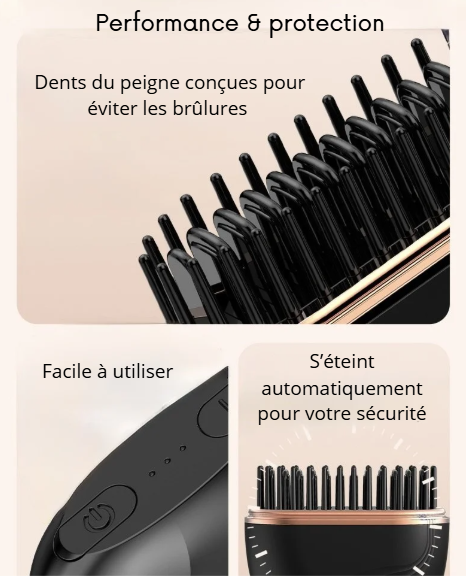 Performance & protection

Dents du peigne conçues pour éviter les brûlures

Facile à utiliser

S'éteint automatiquement pour votre sécurité